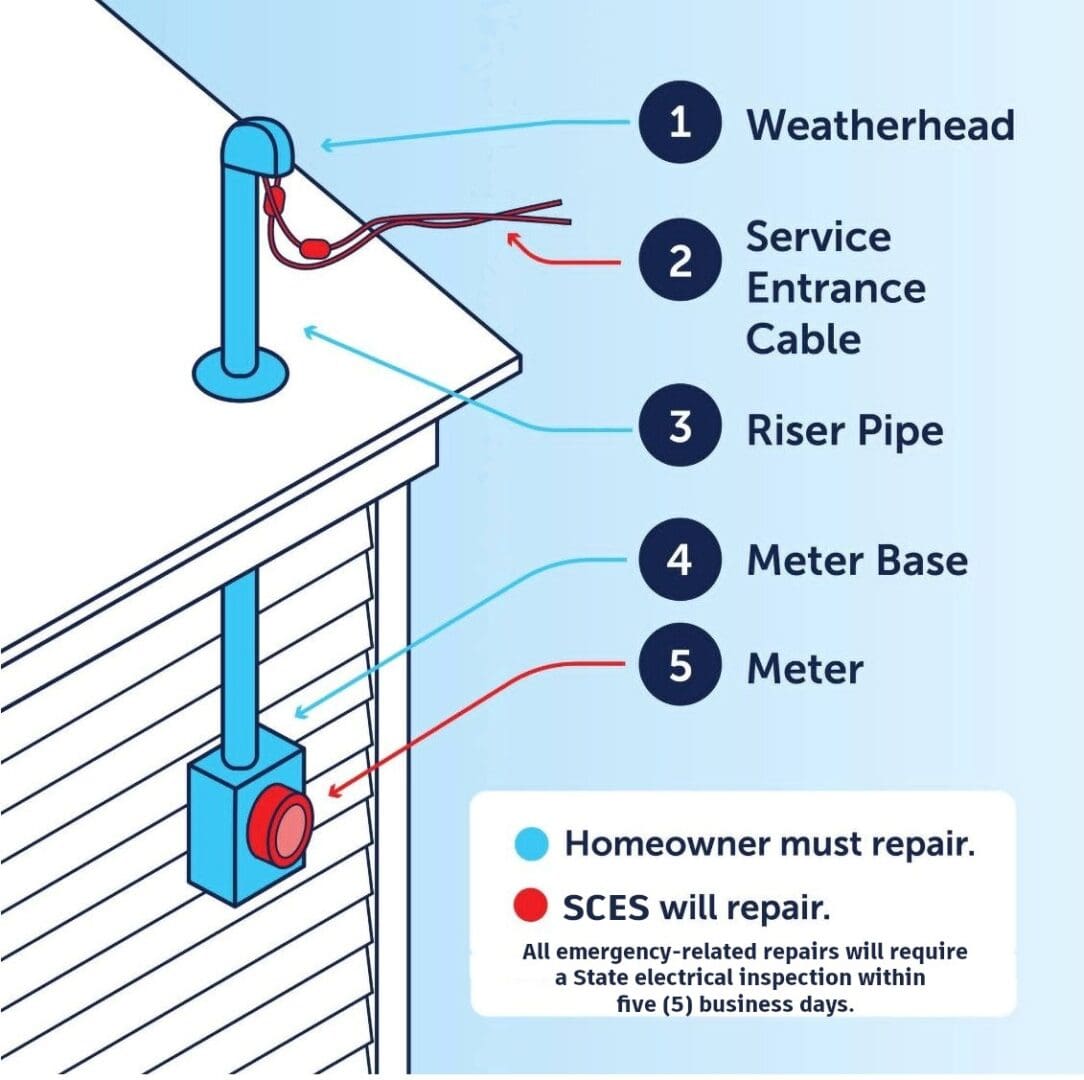 1 Weatherhead

2 Service Entrance Cable

3 Riser Pipe

4 Meter Base

5 Meter

Homeowner must repair.

SCES will repair.

All emergency-related repairs will require a State electrical inspection within five (5) business days.